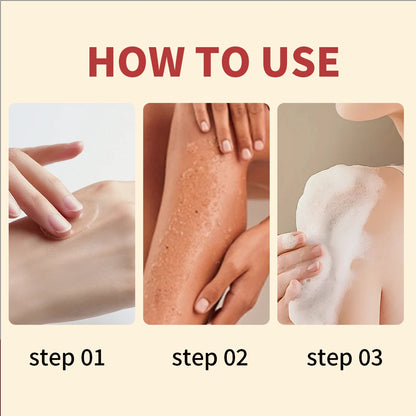 HOW TO USE

step 01

step 02

step 03